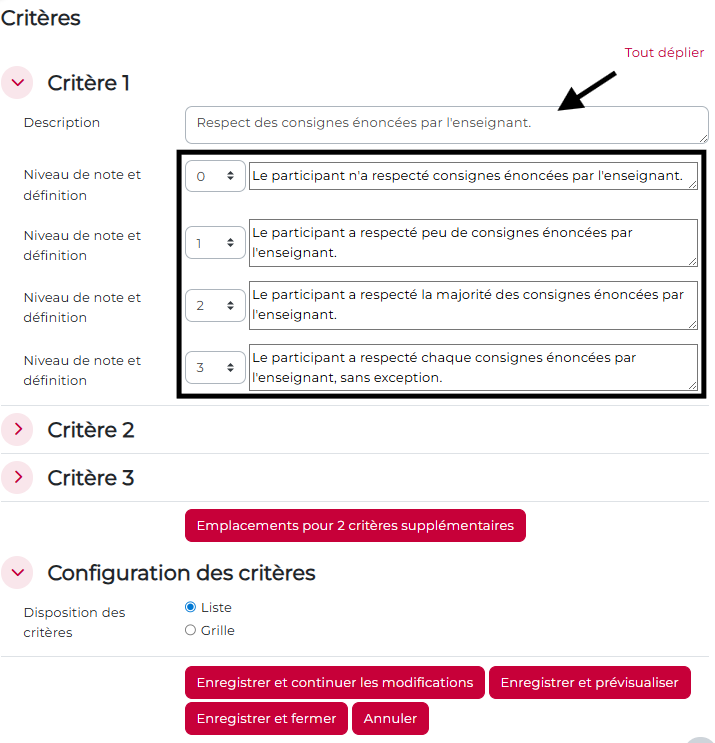 Critères

Tout déplier

Critère 1

Description
Respect des consignes énoncées par l'enseignant.

Niveau de note et définition
0
Le participant n'a respecté consignes énoncées par l'enseignant.

Niveau de note et définition
1
Le participant a respecté peu de consignes énoncées par l'enseignant.

Niveau de note et définition
2
Le participant a respecté la majorité des consignes énoncées par l'enseignant.

Niveau de note et définition
3
Le participant a respecté chaque consignes énoncées par l'enseignant, sans exception.

Critère 2

Critère 3

Emplacements pour 2 critères supplémentaires

Configuration des critères

Disposition des critères
Liste
Grille

Enregistrer et continuer les modifications
Enregistrer et prévisualiser
Enregistrer et fermer
Annuler